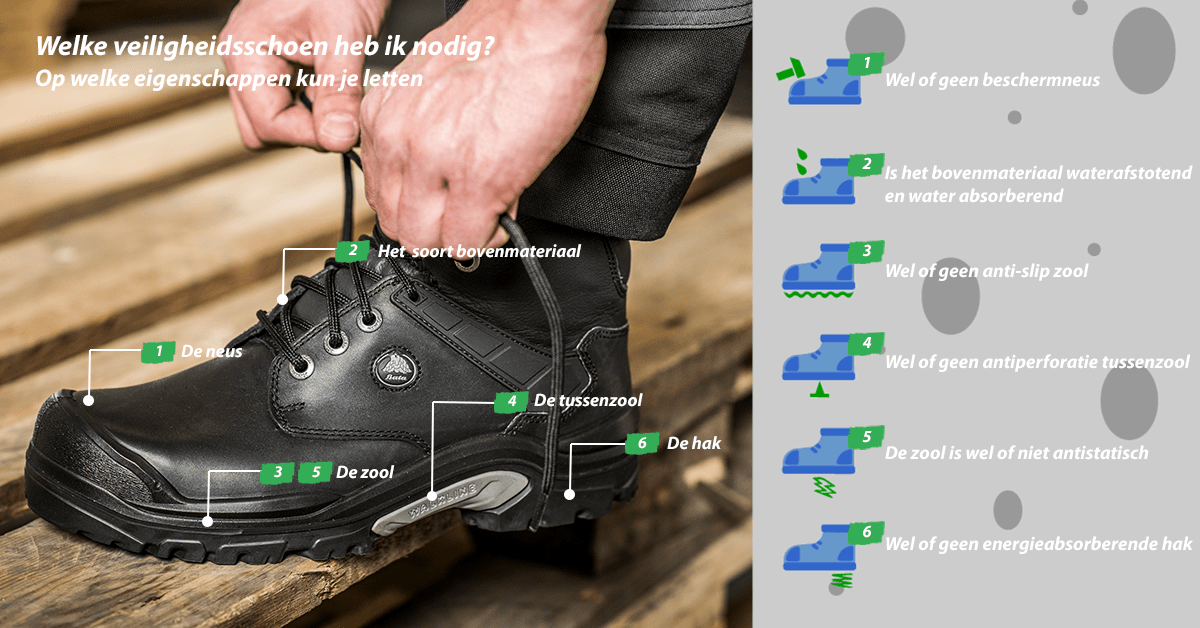 Welke veiligheidsschoen heb ik nodig?
Op welke eigenschappen kun je letten

2 Het soort bovenmateriaal

1 De neus

4 De tussenzool

6 De hak

3 5 De zool

Bata

WALKLINE

1 Wel of geen beschermneus

2 Is het bovenmateriaal waterafstotend en water absorberend

3 Wel of geen anti-slip zool

4 Wel of geen antiperforatie tussenzool

5 De zool is wel of niet antistatisch

6 Wel of geen energieabsorberende hak